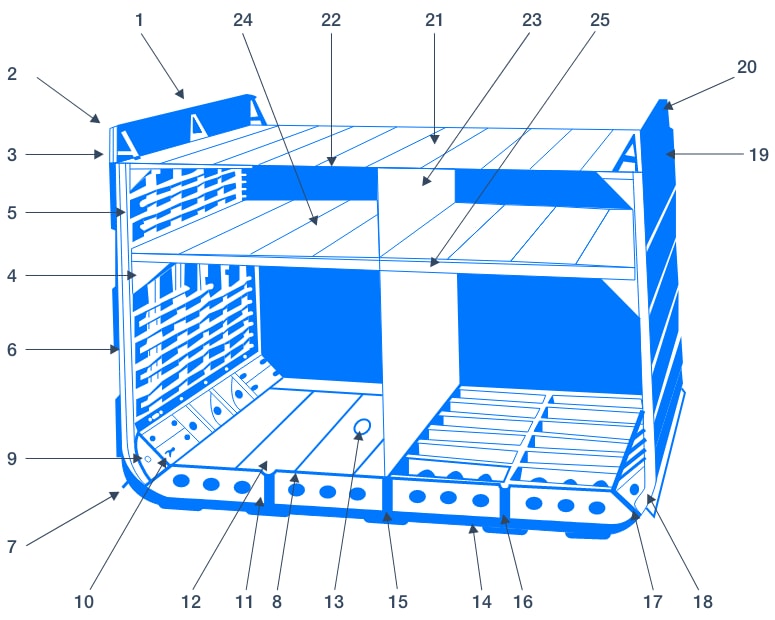 1
24
22
21
23
25
2
20
3
19
5
4
6
9
7
10
12
11
8
13
15
14
16
17
18