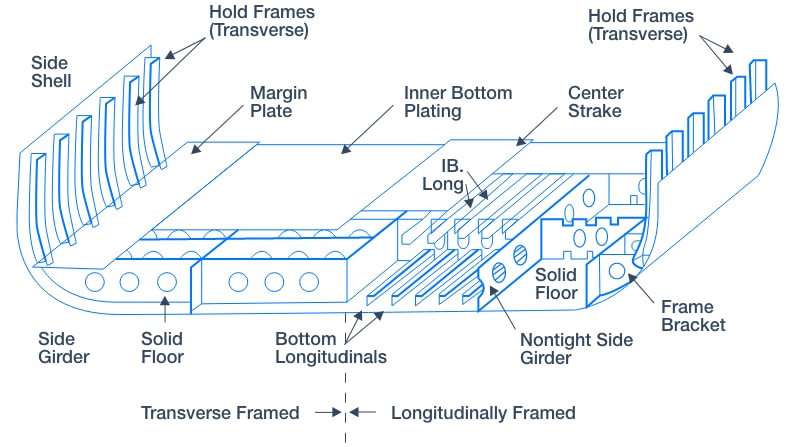 Hold Frames (Transverse)

Hold Frames (Transverse)

Side Shell

Margin Plate

Inner Bottom Plating

Center Strake

IB. Long

Solid Floor

Frame Bracket

Side Girder

Solid Floor

Bottom Longitudinals

Nontight Side Girder

Transverse Framed

Longitudinally Framed